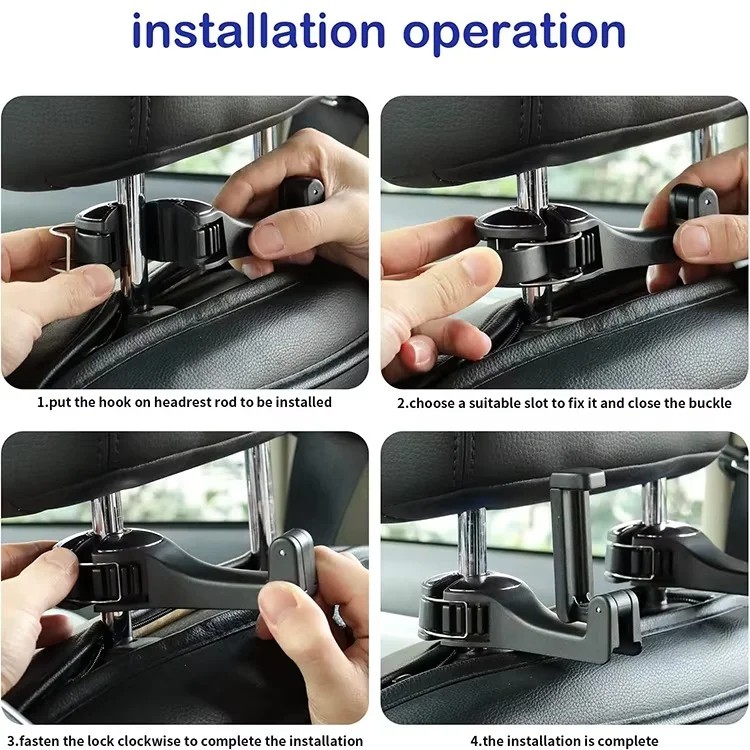 installation operation

1.put the hook on headrest rod to be installed

2.choose a suitable slot to fix it and close the buckle

3.fasten the lock clockwise to complete the installation

4.the installation is complete